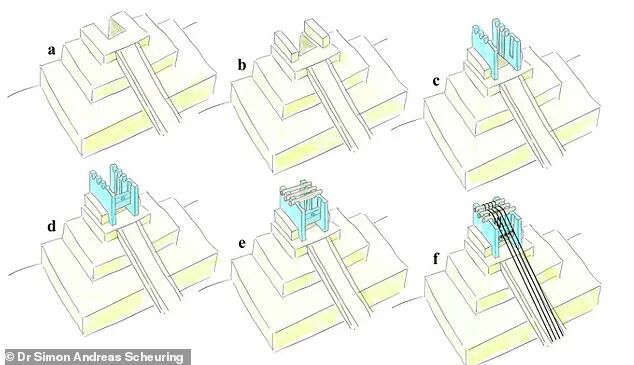 a
b
c
d
e
f
© Dr Simon Andreas Scheuring