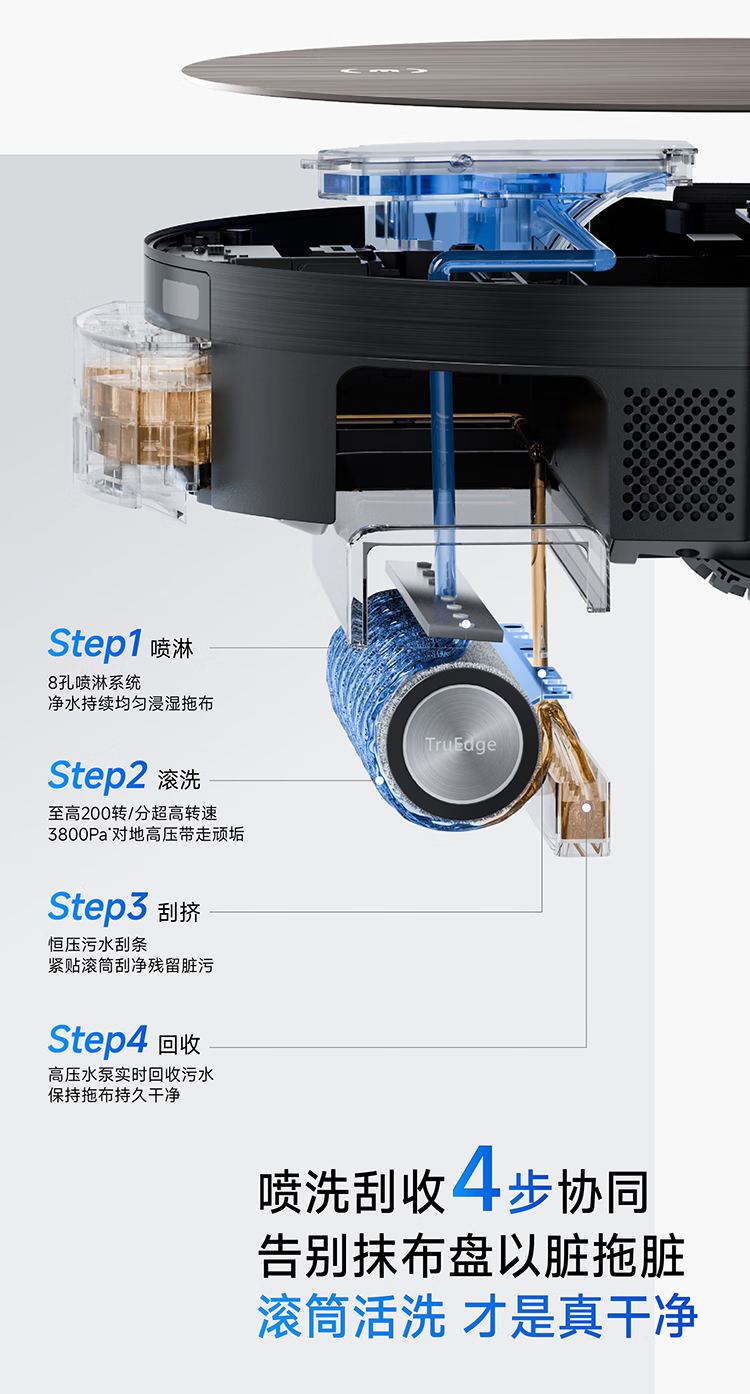 TruEdge

Step1 喷淋
8孔喷淋系统
净水持续均匀浸湿拖布

Step2 滚洗
至高200转/分超高转速
3800Pa*对地高压带走顽垢

Step3 刮挤
恒压污水刮条
紧贴滚筒刮净残留脏污

Step4 回收
高压水泵实时回收污水
保持拖布持久干净

喷洗刮收4步协同
告别抹布盘以脏拖脏
滚筒活洗 才是真干净