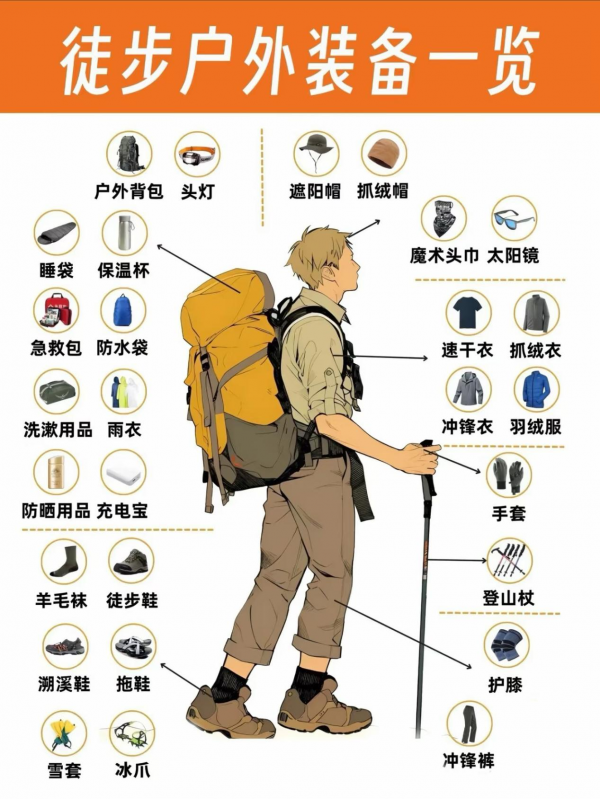 徒步户外装备一览

户外背包 头灯

睡袋 保温杯

急救包 防水袋

洗漱用品 雨衣

防晒用品 充电宝

羊毛袜 徒步鞋

溯溪鞋 拖鞋

雪套 冰爪

遮阳帽 抓绒帽

魔术头巾 太阳镜

速干衣 抓绒衣

冲锋衣 羽绒服

手套

登山杖

护膝

冲锋裤